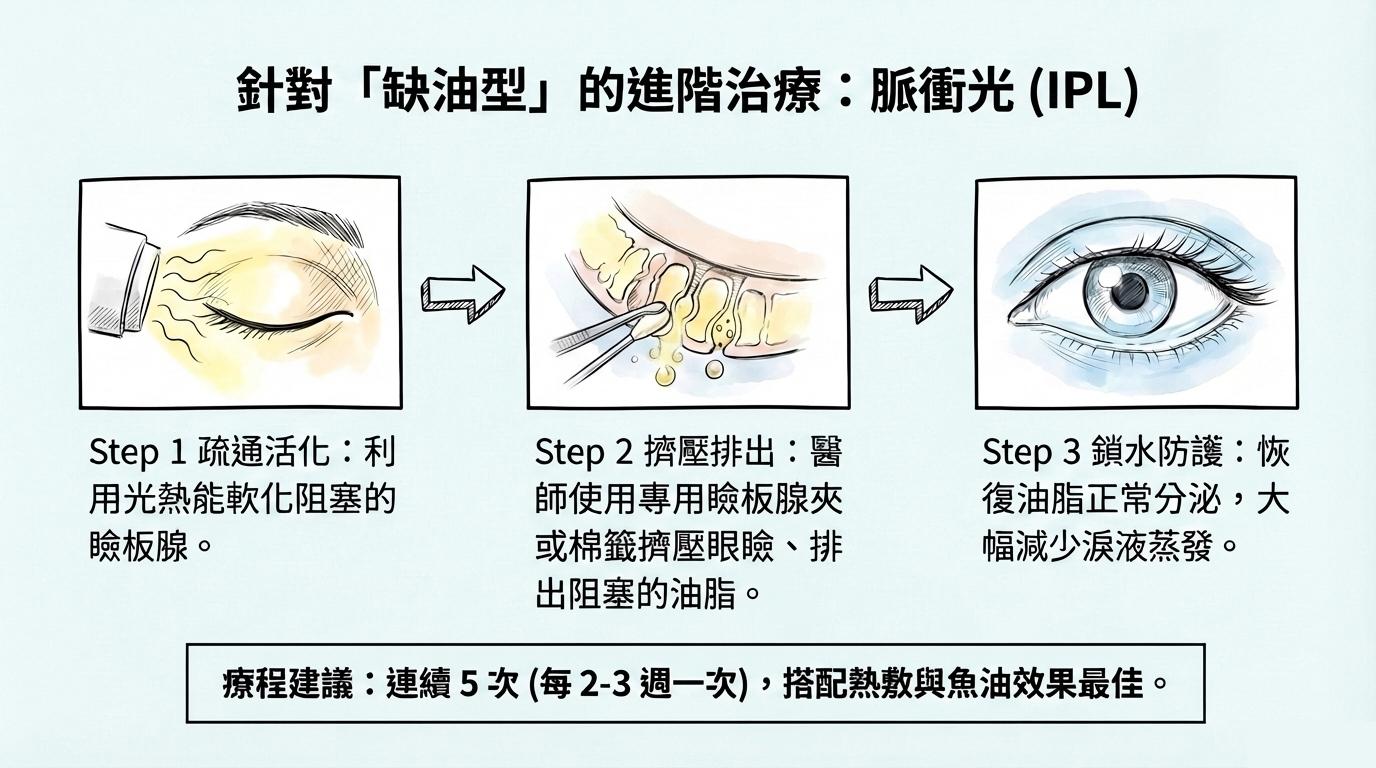 針對「缺油型」的進階治療：脈衝光 (IPL)

Step 1 疏通活化：利用光熱能軟化阻塞的瞼板腺。

Step 2 擠壓排出：醫師使用專用瞼板腺夾或棉籤擠壓眼瞼、排出阻塞的油脂。

Step 3 鎖水防護：恢復油脂正常分泌，大幅減少淚液蒸發。

療程建議：連續 5 次 (每 2-3 週一次)，搭配熱敷與魚油效果最佳。